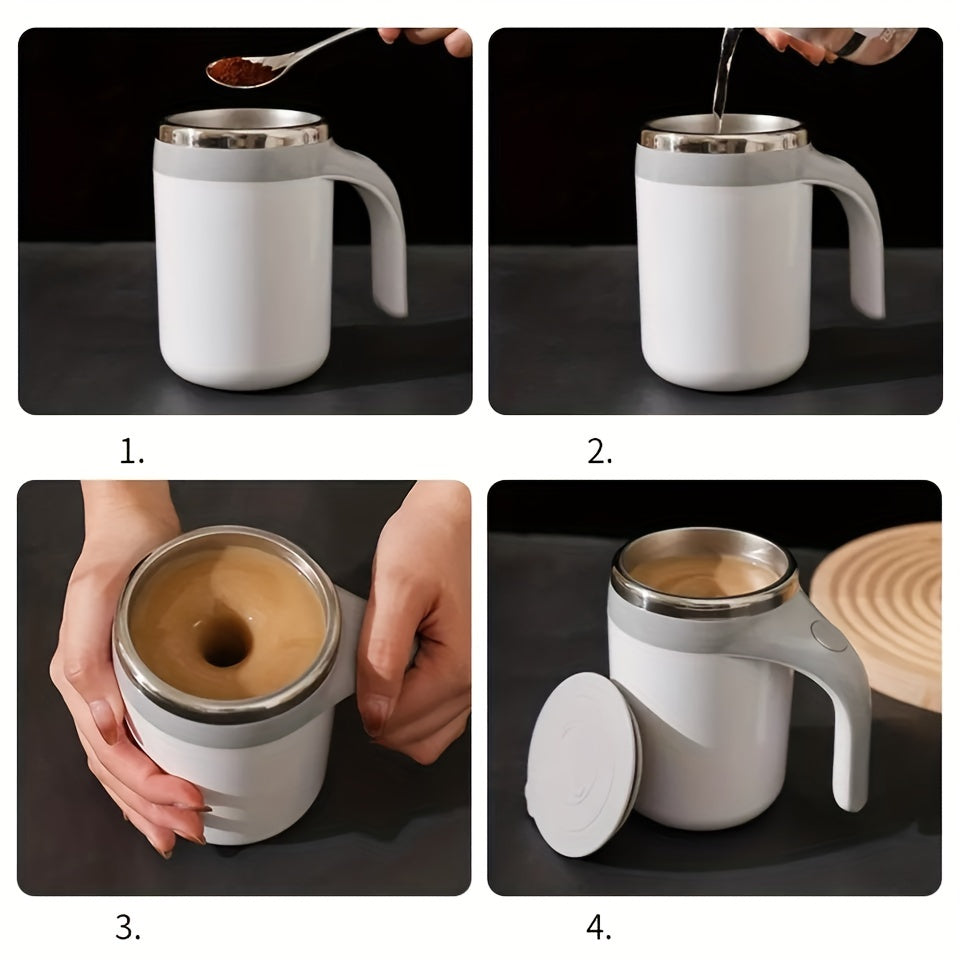 1.

2.

3.

4.