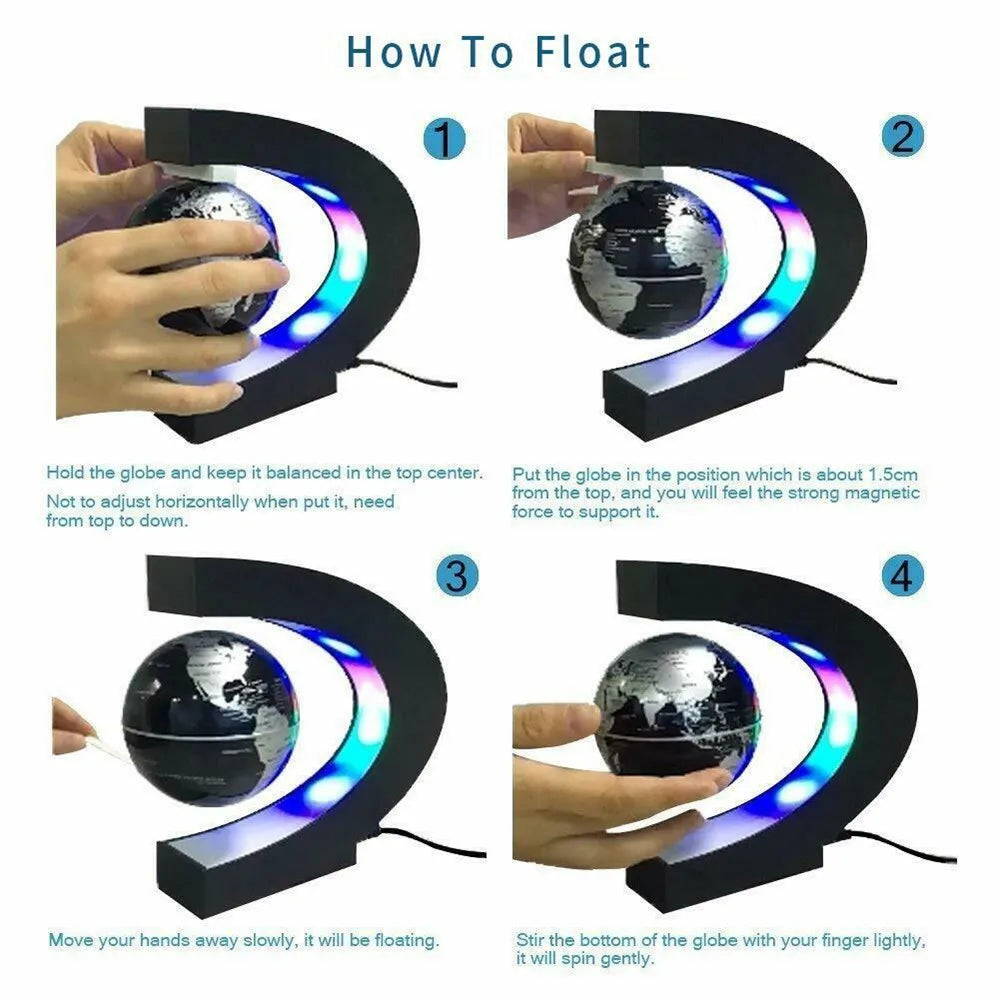 How To Float

1

Hold the globe and keep it balanced in the top center.

Not to adjust horizontally when put it, need from top to down.

2

Put the globe in the position which is about 1.5cm from the top, and you will feel the strong magnetic force to support it.

3

Move your hands away slowly, it will be floating.

4

Stir the bottom of the globe with your finger lightly, it will spin gently.