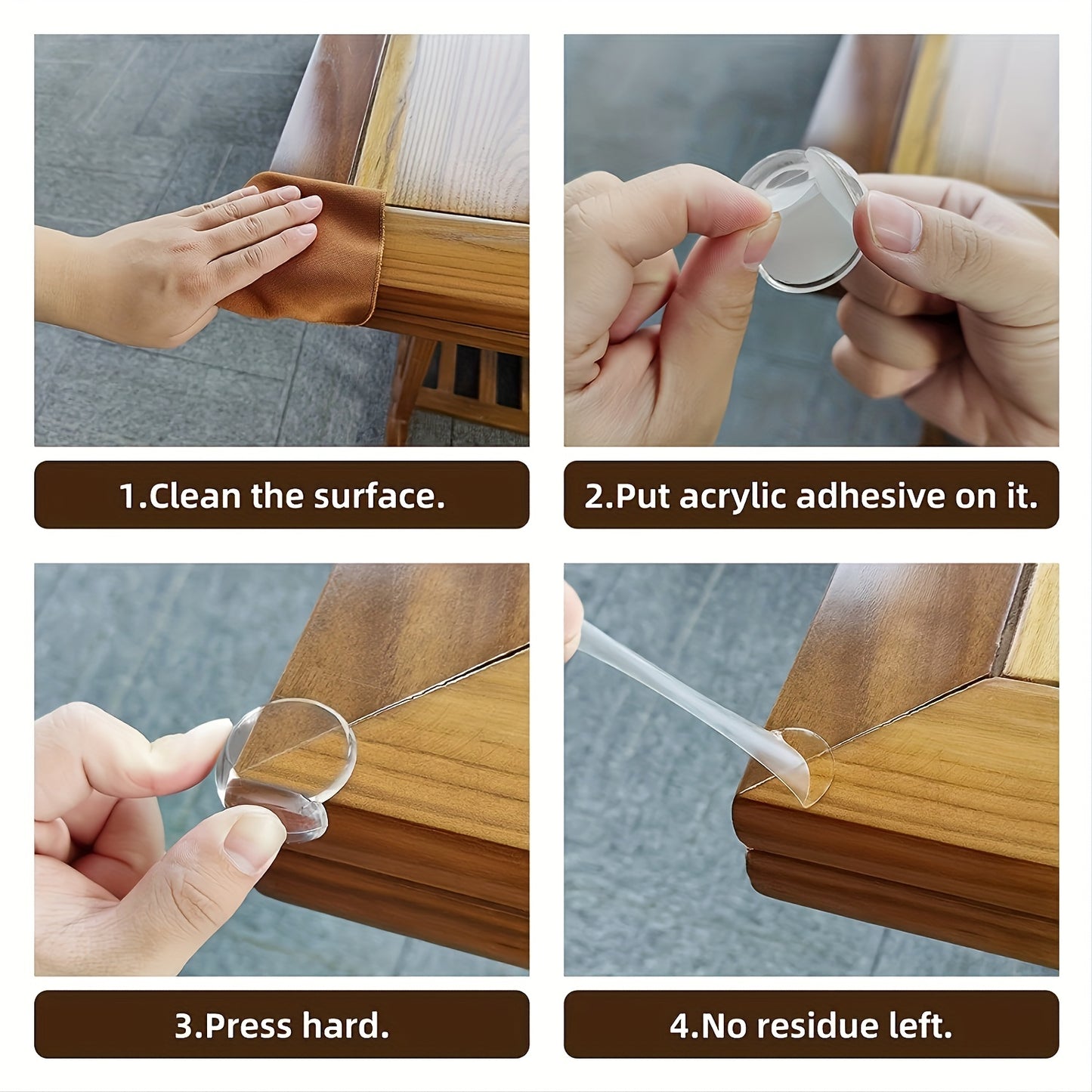 1.Clean the surface.

2.Put acrylic adhesive on it.

3.Press hard.

4.No residue left.