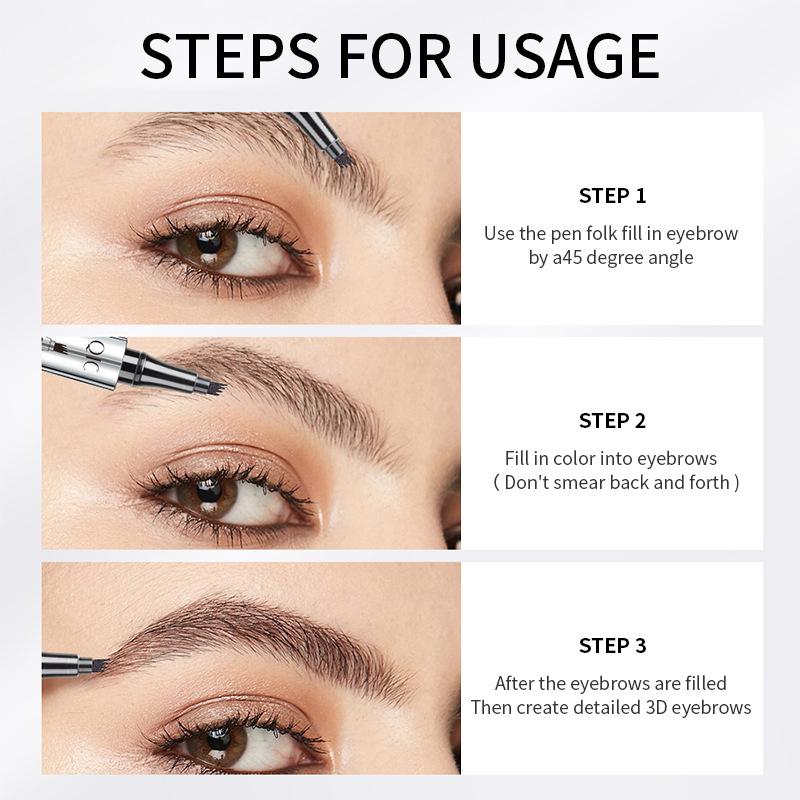 STEPS FOR USAGE

STEP 1

Use the pen folk fill in eyebrow by a45 degree angle

STEP 2

Fill in color into eyebrows ( Don't smear back and forth )

STEP 3

After the eyebrows are filled Then create detailed 3D eyebrows