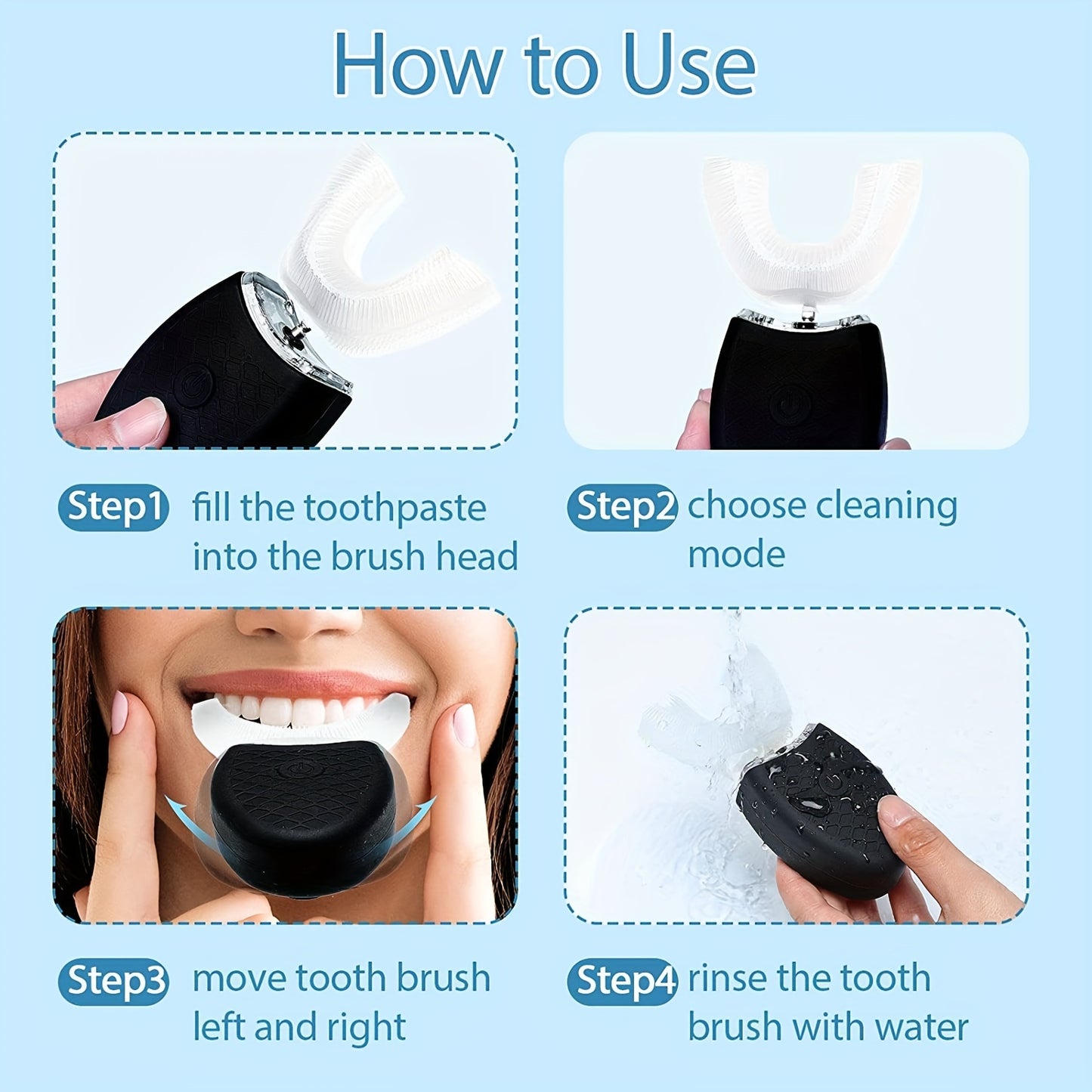 How to Use

Step1 fill the toothpaste into the brush head

Step2 choose cleaning mode

Step3 move tooth brush left and right

Step4 rinse the tooth brush with water