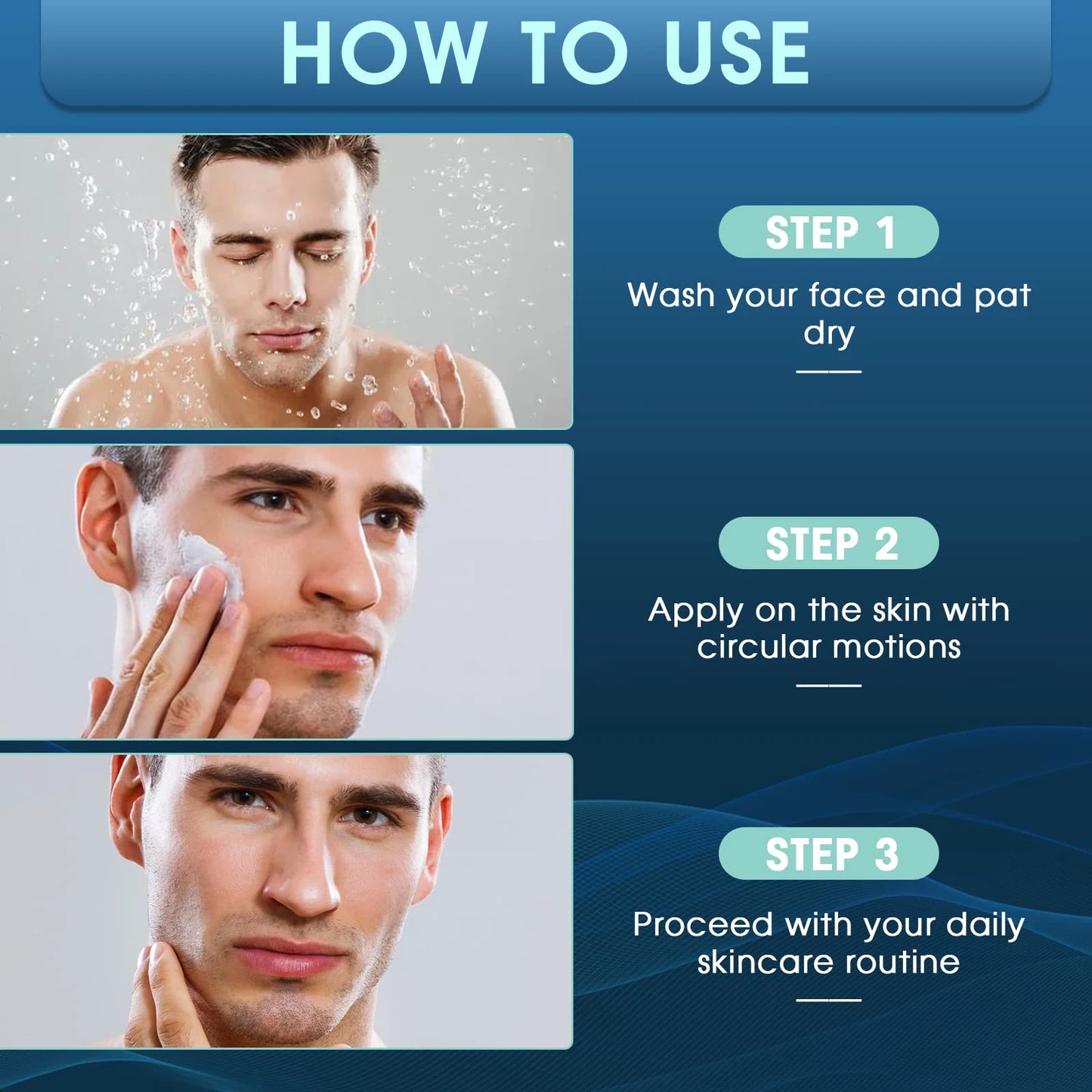 HOW TO USE

STEP 1

Wash your face and pat dry

STEP 2

Apply on the skin with circular motions

STEP 3

Proceed with your daily skincare routine